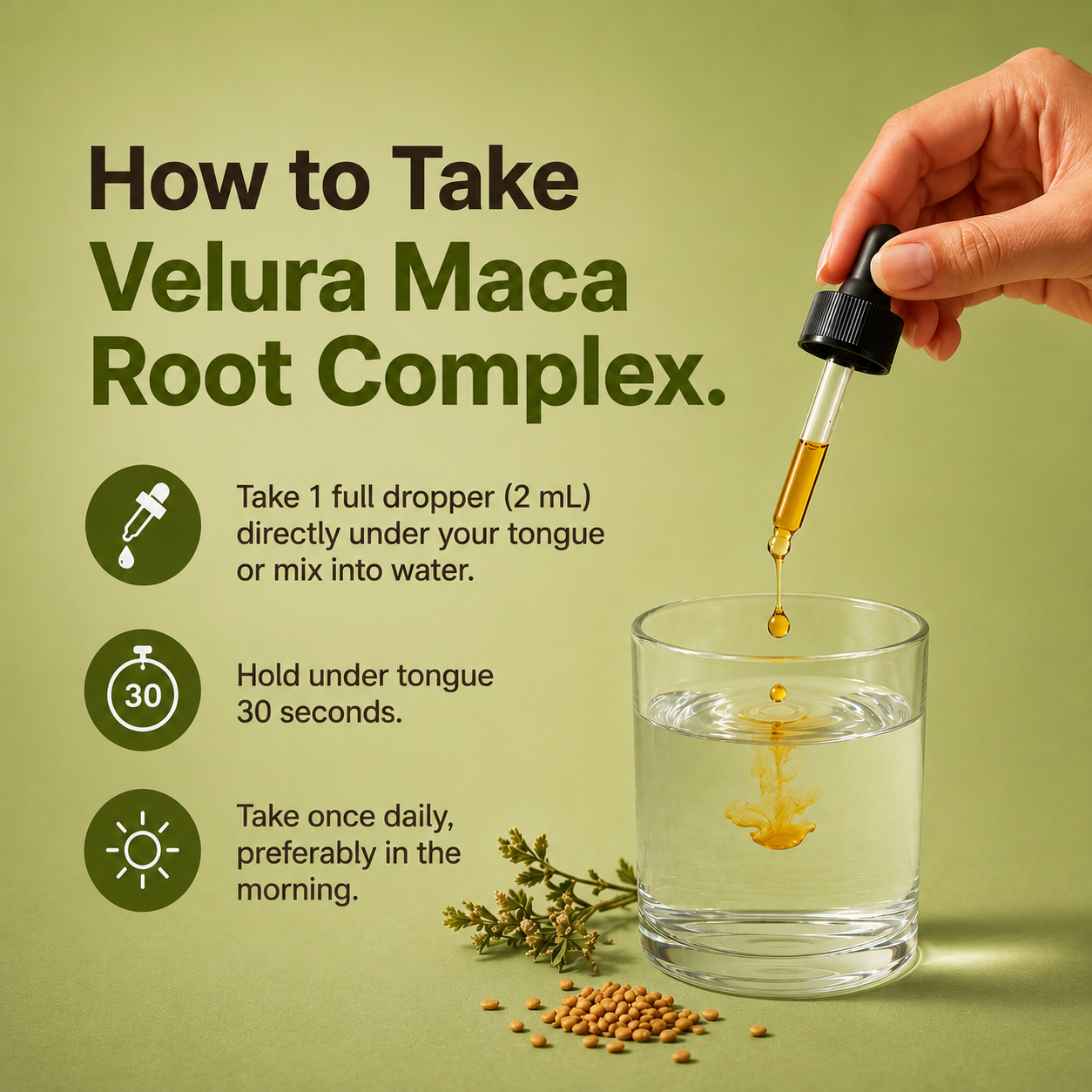 How to Take
Velura Maca
Root Complex.

Take 1 full dropper (2 mL) directly under your tongue or mix into water.

30

Hold under tongue 30 seconds.

Take once daily, preferably in the morning.